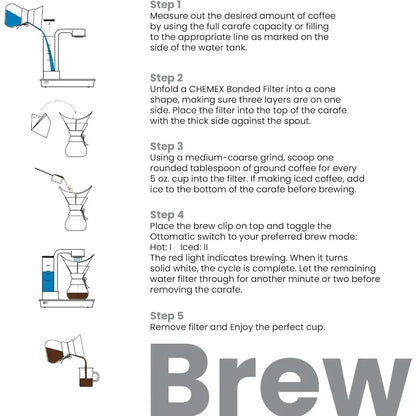 Step 1
Measure out the desired amount of coffee by using the full carafe capacity or filling to the appropriate line as marked on the side of the water tank.

Step 2
Unfold a CHEMEX Bonded Filter into a cone shape, making sure three layers are on one side. Place the filter into the top of the carafe with the thick side against the spout.

Step 3
Using a medium-coarse grind, scoop one rounded tablespoon of ground coffee for every 5 oz. cup into the filter. If making iced coffee, add ice to the bottom of the carafe before brewing.

Step 4
Place the brew clip on top and toggle the Ottomatic switch to your preferred brew mode:
Hot: I Iced: II
The red light indicates brewing. When it turns solid white, the cycle is complete. Let the remaining water filter through for another minute or two before removing the carafe.

Step 5
Remove filter and Enjoy the perfect cup.

Brew